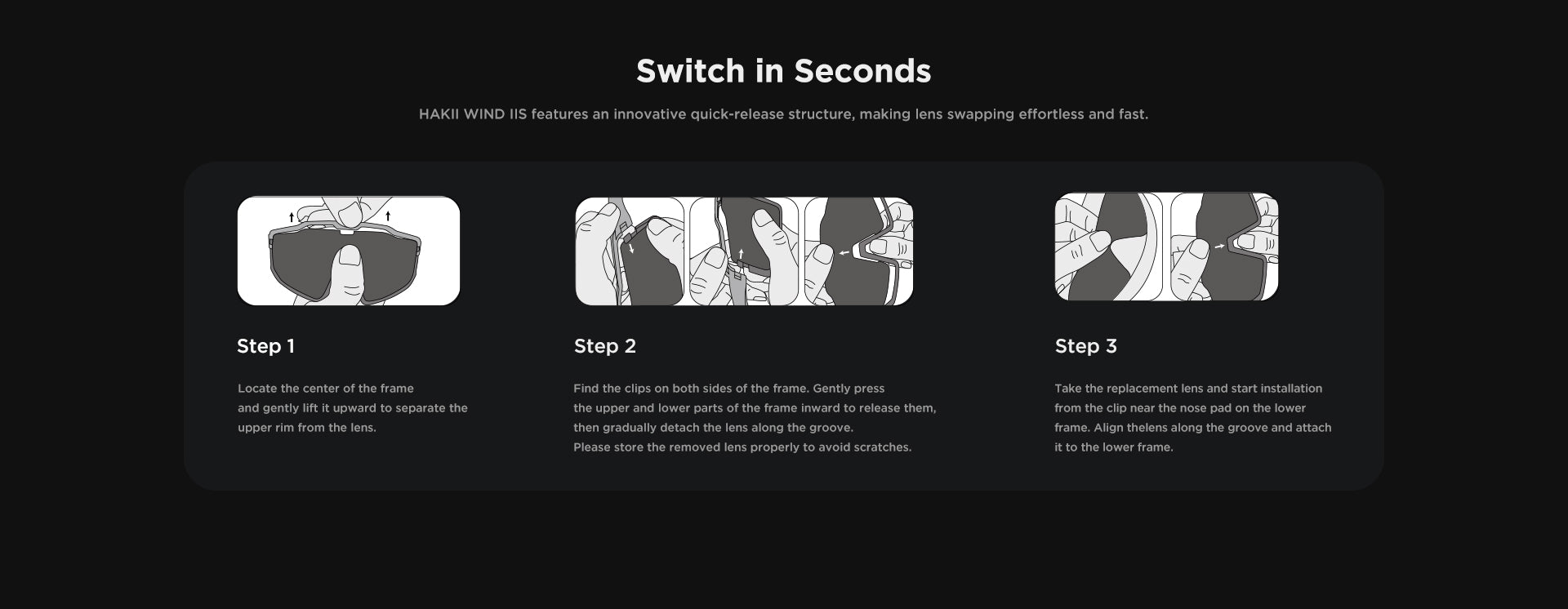 Switch in Seconds

HAKII WIND IIS features an innovative quick-release structure, making lens swapping effortless and fast.

Step 1

Locate the center of the frame and gently lift it upward to separate the upper rim from the lens.

Step 2

Find the clips on both sides of the frame. Gently press the upper and lower parts of the frame inward to release them, then gradually detach the lens along the groove.
Please store the removed lens properly to avoid scratches.

Step 3

Take the replacement lens and start installation from the clip near the nose pad on the lower frame. Align thelens along the groove and attach it to the lower frame.