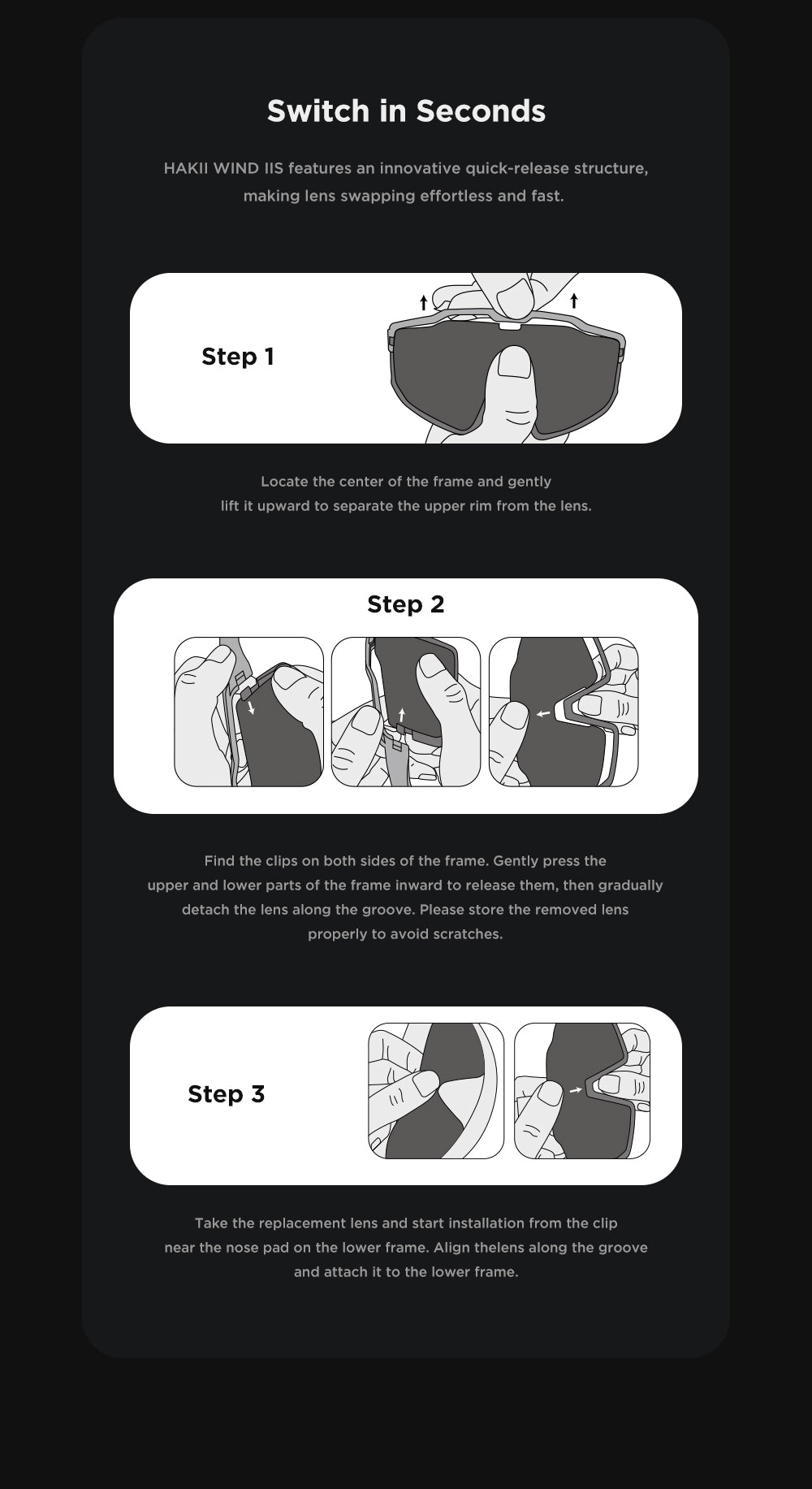 Switch in Seconds

HAKII WIND IIS features an innovative quick-release structure, making lens swapping effortless and fast.

Step 1

Locate the center of the frame and gently lift it upward to separate the upper rim from the lens.

Step 2

Find the clips on both sides of the frame. Gently press the upper and lower parts of the frame inward to release them, then gradually detach the lens along the groove. Please store the removed lens properly to avoid scratches.

Step 3

Take the replacement lens and start installation from the clip near the nose pad on the lower frame. Align thelens along the groove and attach it to the lower frame.